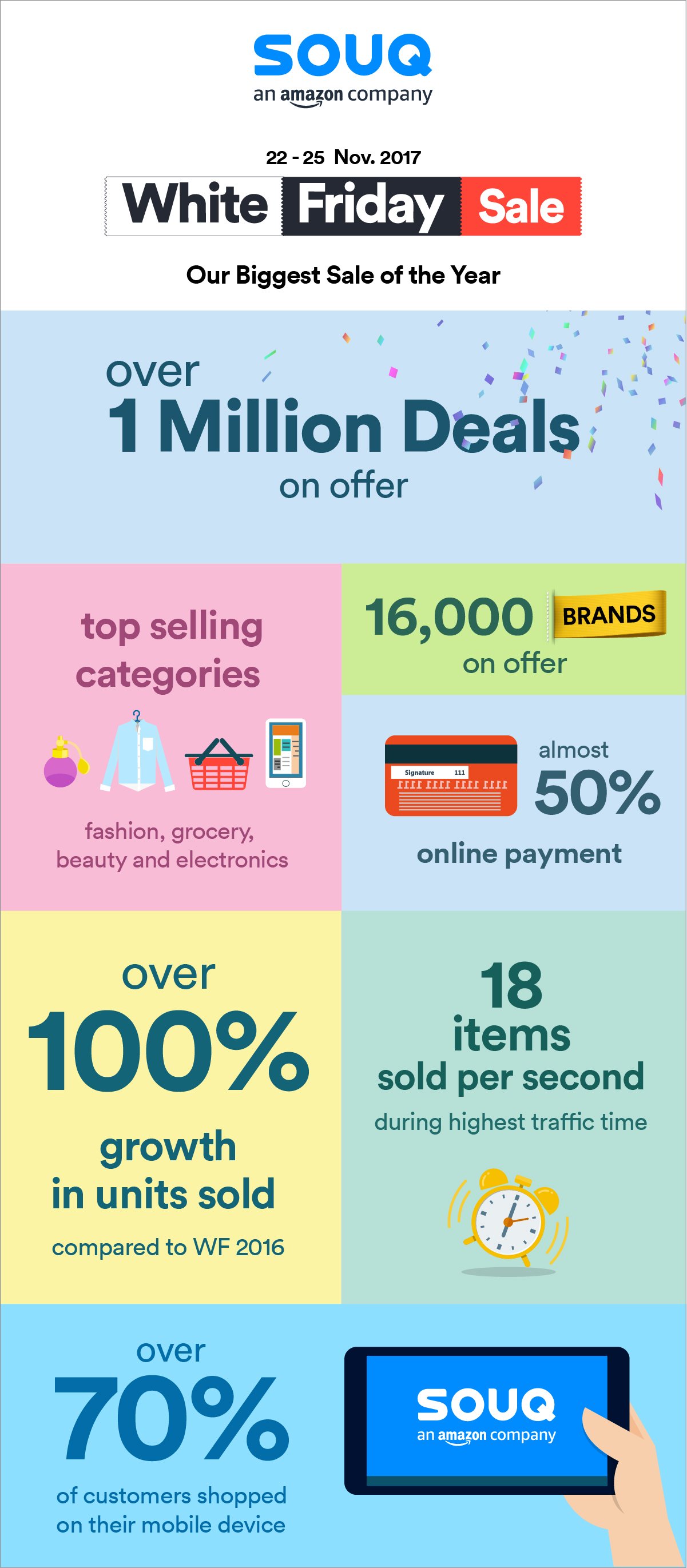 SOUQ
an amazon company

22 - 25 Nov. 2017

White Friday Sale

Our Biggest Sale of the Year

over
1 Million Deals
on offer

top selling categories

fashion, grocery, beauty and electronics

16,000 BRANDS
on offer

Signature 111

almost
50%
online payment

over
100%
growth in units sold
compared to WF 2016

18
items
sold per second
during highest traffic time

over
70%
of customers shopped on their mobile device

SOUQ
an amazon company